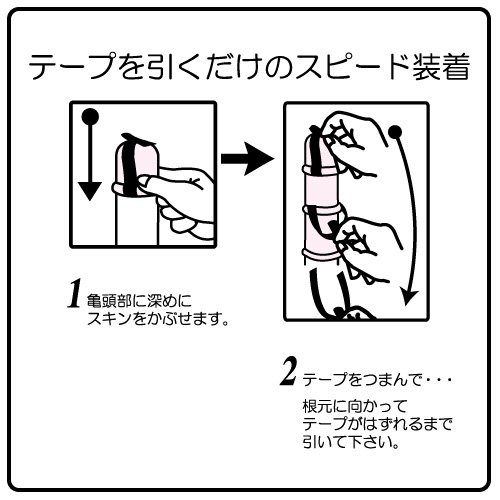 テープを引くだけのスピード装着

1 亀頭部に深めにスキンをかぶせます。

2 テープをつまんで・・・

根元に向かってテープがはずれるまで引いて下さい。