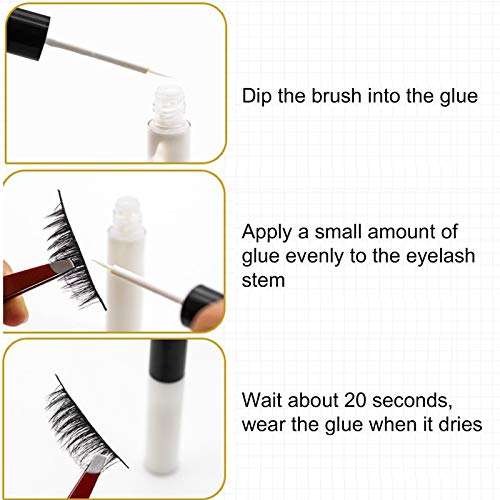 Dip the brush into the glue

Apply a small amount of glue evenly to the eyelash stem

Wait about 20 seconds, wear the glue when it dries