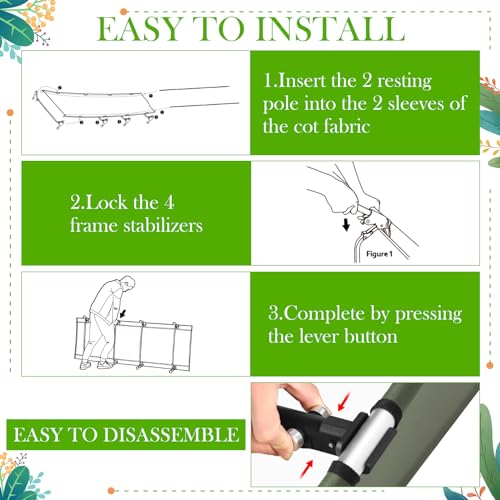 EASY TO INSTALL

1.Insert the 2 resting pole into the 2 sleeves of the cot fabric

2.Lock the 4 frame stabilizers

Figure 1

3.Complete by pressing the lever button

EASY TO DISASSEMBLE