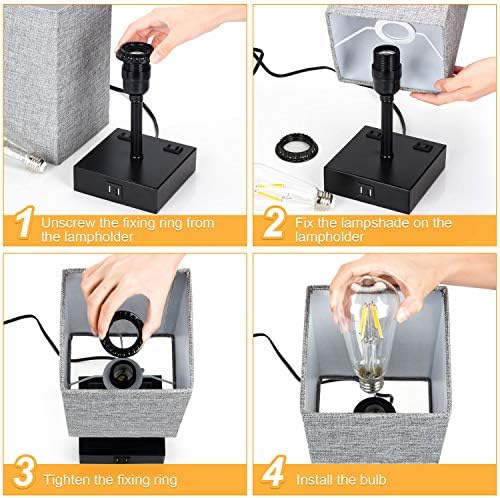 1 Unscrew the fixing ring from the lampholder

2 Fix the lampshade on the lampholder

3 Tighten the fixing ring

4 Install the bulb