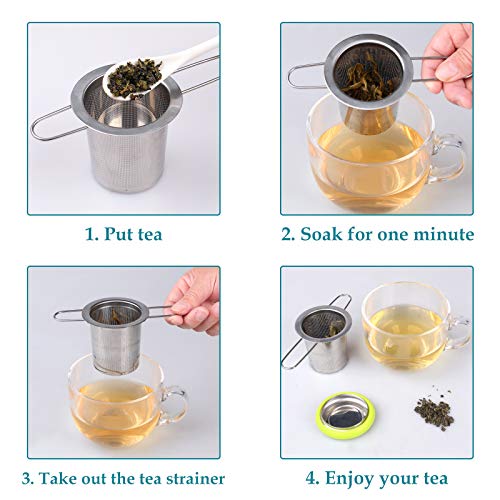 1. Put tea

2. Soak for one minute

3. Take out the tea strainer

4. Enjoy your tea