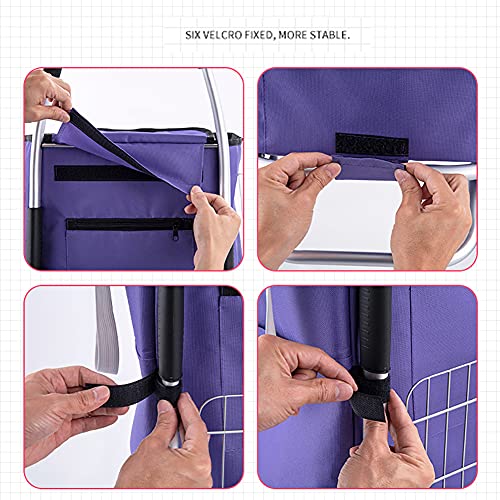 SIX VELCRO FIXED, MORE STABLE.