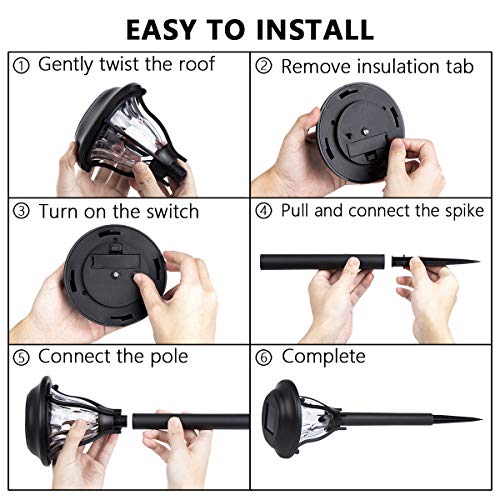 EASY TO INSTALL

① Gently twist the roof

② Remove insulation tab

③ Turn on the switch

④ Pull and connect the spike

⑤ Connect the pole

⑥ Complete