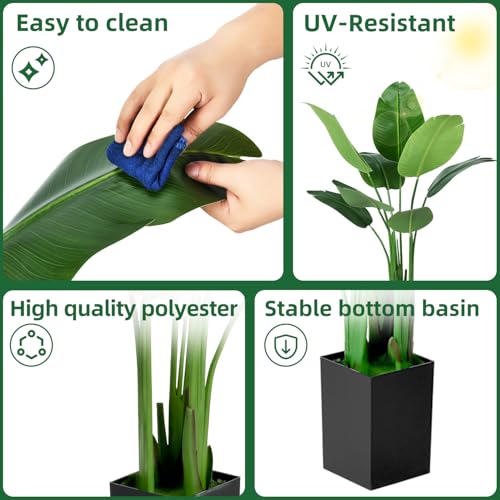 Easy to clean

UV-Resistant

UV

High quality polyester

Stable bottom basin