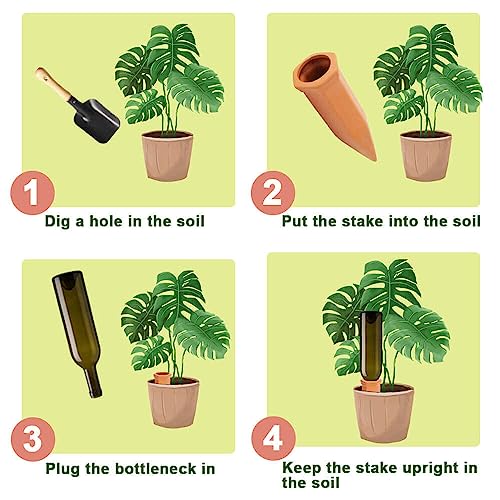 1
Dig a hole in the soil

2
Put the stake into the soil

3
Plug the bottleneck in

4
Keep the stake upright in the soil