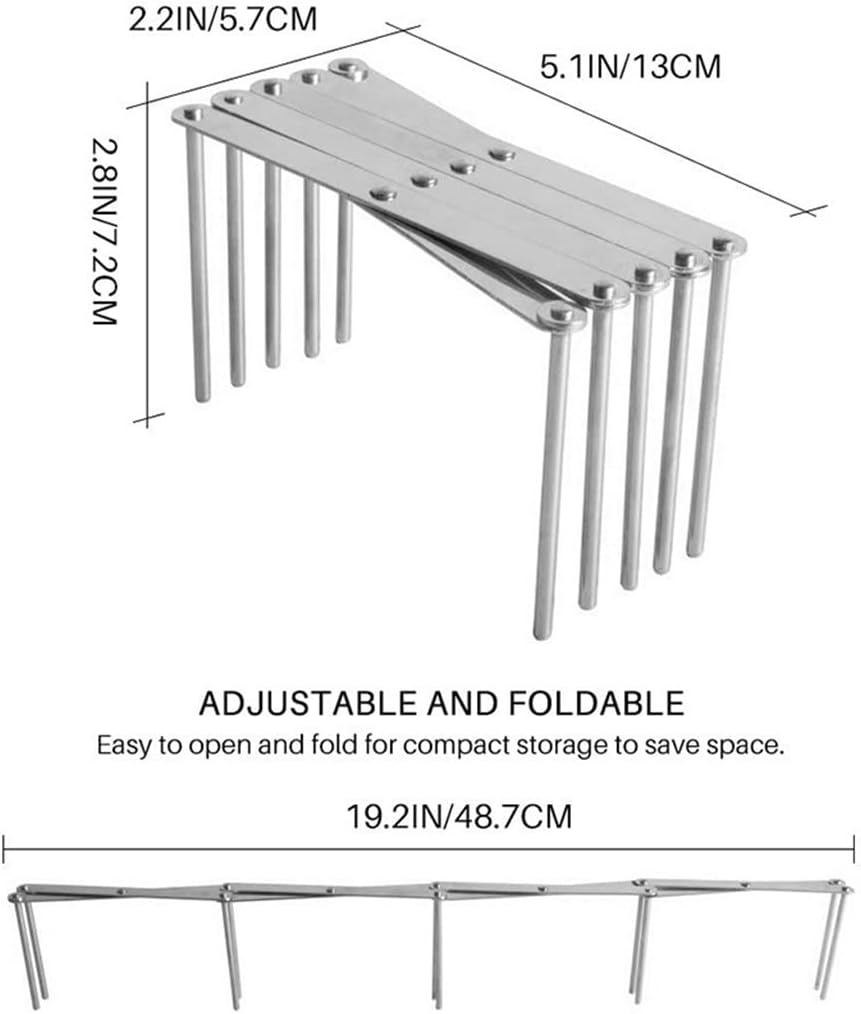 2.2IN/5.7CM

5.1IN/13CM

2.8IN/7.2CM

ADJUSTABLE AND FOLDABLE

Easy to open and fold for compact storage to save space.

19.2IN/48.7CM