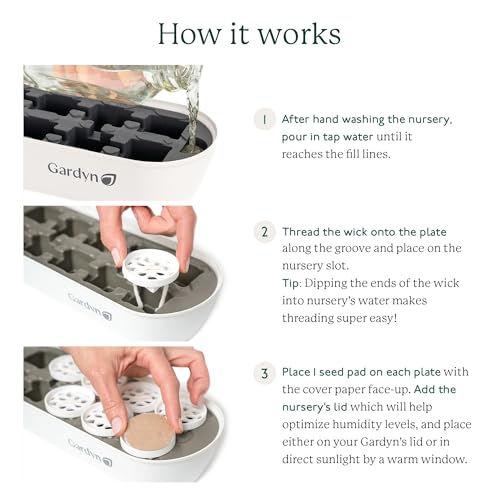 How it works

Gardyn

1 After hand washing the nursery, pour in tap water until it reaches the fill lines.

Gardyn

2 Thread the wick onto the plate along the groove and place on the nursery slot.
Tip: Dipping the ends of the wick into nursery's water makes threading super easy!

Gardyn

3 Place 1 seed pad on each plate with the cover paper face-up. Add the nursery's lid which will help optimize humidity levels, and place either on your Gardyn's lid or in direct sunlight by a warm window.