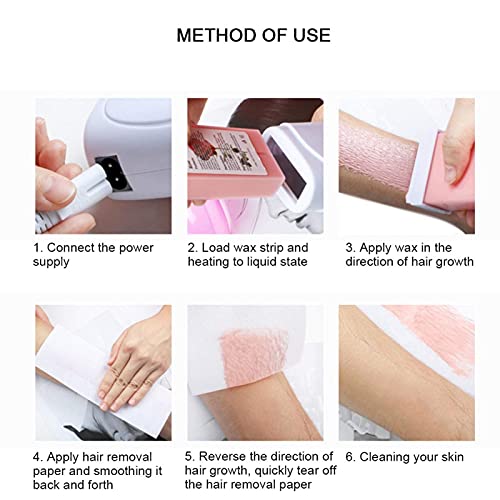 METHOD OF USE

1. Connect the power supply

2. Load wax strip and heating to liquid state

3. Apply wax in the direction of hair growth

4. Apply hair removal paper and smoothing it back and forth

5. Reverse the direction of hair growth, quickly tear off the hair removal paper

6. Cleaning your skin