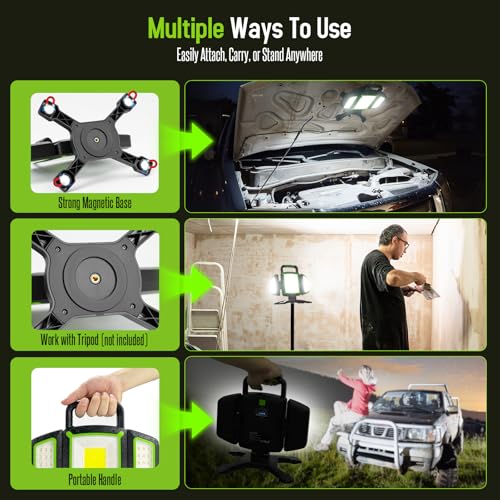 Multiple Ways To Use
Easily Attach, Carry, or Stand Anywhere

Strong Magnetic Base

Work with Tripod (not included)

Portable Handle