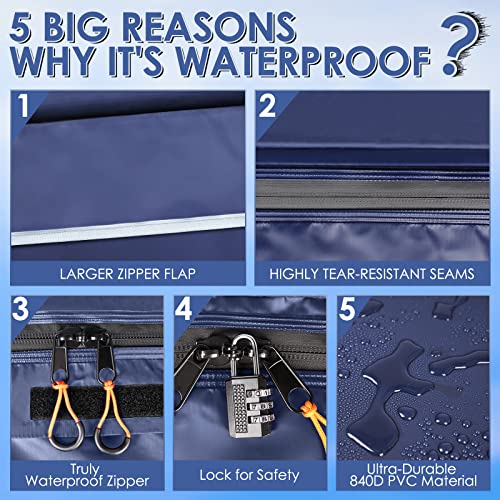 5 BIG REASONS WHY IT'S WATERPROOF ?

1
LARGER ZIPPER FLAP

2
HIGHLY TEAR-RESISTANT SEAMS

3
Truly Waterproof Zipper

4
Lock for Safety

5
Ultra-Durable 840D PVC Material