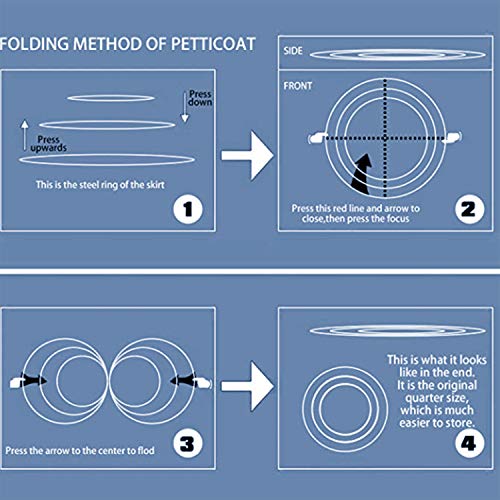 FOLDING METHOD OF PETTICOAT

Press down

Press upwards

This is the steel ring of the skirt

1

SIDE

FRONT

Press this red line and arrow to close,then press the focus

2

Press the arrow to the center to flod

3

This is what it looks like in the end. It is the original quarter size, which is much easier to store.

4