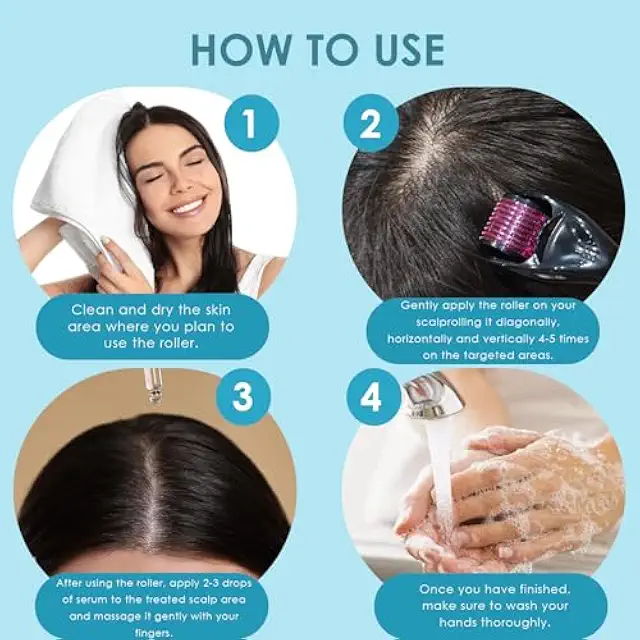 HOW TO USE

1

Clean and dry the skin area where you plan to use the roller.

2

Gently apply the roller on your scalprolling it diagonally, horizontally and vertically 4-5 times on the targeted areas.

3

After using the roller, apply 2-3 drops of serum to the treated scalp area and massage it gently with your fingers.

4

Once you have finished, make sure to wash your hands thoroughly.