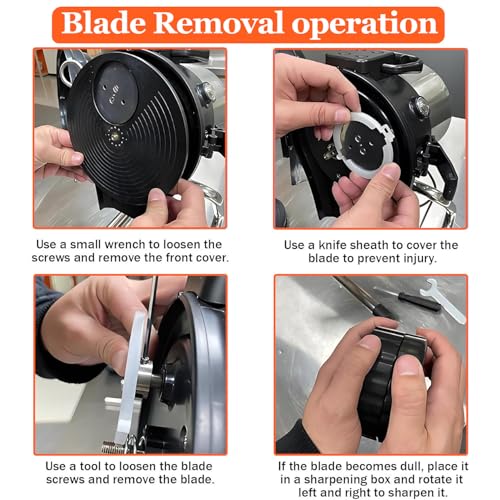 Blade Removal operation

Use a small wrench to loosen the screws and remove the front cover.

Use a knife sheath to cover the blade to prevent injury.

Use a tool to loosen the blade screws and remove the blade.

If the blade becomes dull, place it in a sharpening box and rotate it left and right to sharpen it.