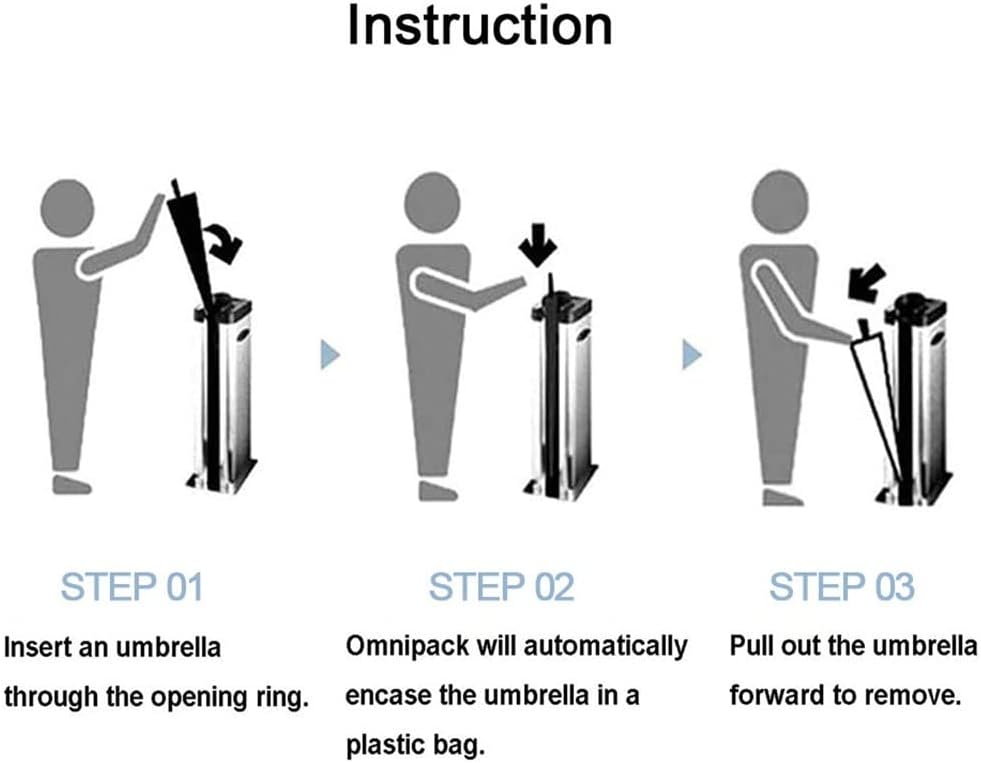 Instruction

STEP 01
Insert an umbrella through the opening ring.

STEP 02
Omnipack will automatically encase the umbrella in a plastic bag.

STEP 03
Pull out the umbrella forward to remove.