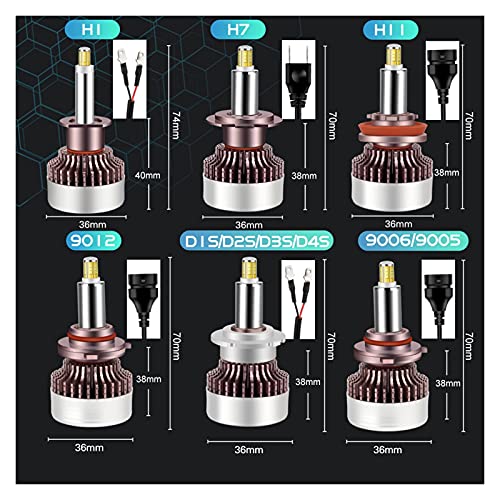 H1
74mm
40mm
36mm
H7
70mm
38mm
36mm
H11
70mm
38mm
36mm
9012
70mm
38mm
36mm
D1S/D2S/D3S/D4S
70mm
38mm
36mm
9006/9005
70mm
38mm
36mm