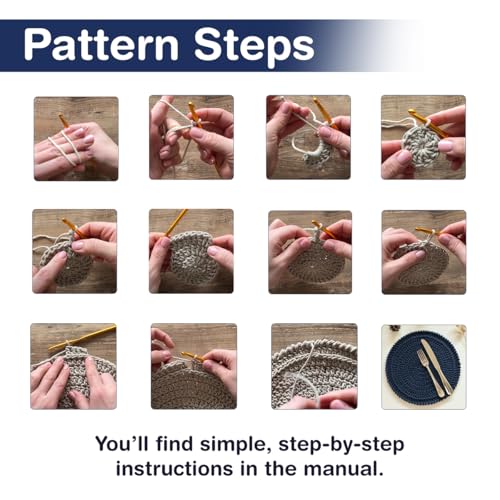 Pattern Steps

You'll find simple, step-by-step instructions in the manual.