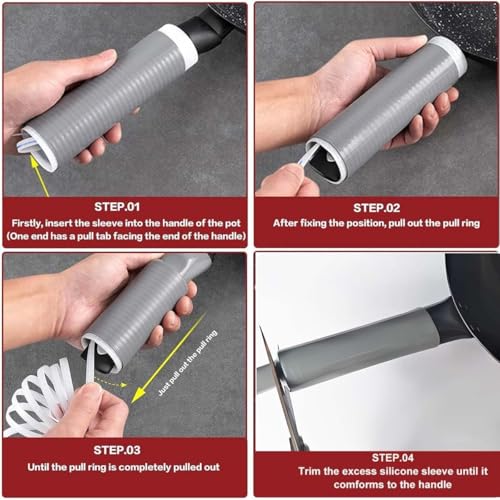 STEP.01
Firstly, insert the sleeve into the handle of the pot (One end has a pull tab facing the end of the handle)

STEP.02
After fixing the position, pull out the pull ring

Just pull out the pull ring

STEP.03
Until the pull ring is completely pulled out

STEP.04
Trim the excess silicone sleeve until it comforms to the handle