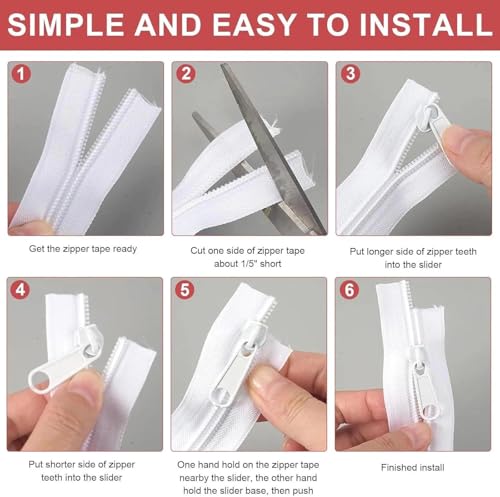 SIMPLE AND EASY TO INSTALL

1

Get the zipper tape ready

2

Cut one side of zipper tape about 1/5" short

3

Put longer side of zipper teeth into the slider

4

Put shorter side of zipper teeth into the slider

5

One hand hold on the zipper tape nearby the slider, the other hand hold the slider base, then push

6

Finished install