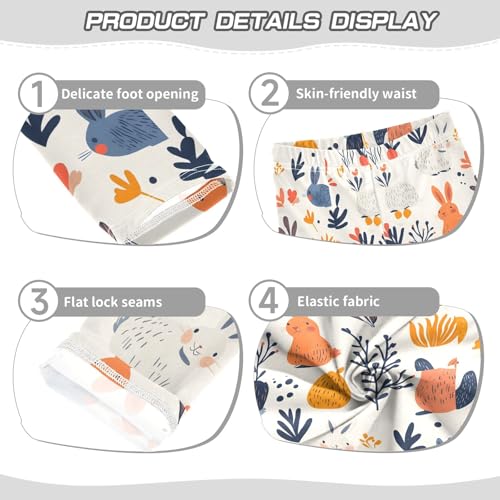 PRODUCT DETAILS DISPLAY

1 Delicate foot opening

2 Skin-friendly waist

3 Flat lock seams

4 Elastic fabric