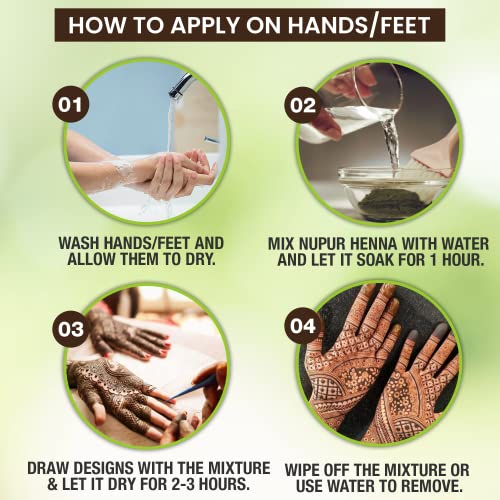 HOW TO APPLY ON HANDS/FEET

01

WASH HANDS/FEET AND ALLOW THEM TO DRY.

02

MIX NUPUR HENNA WITH WATER AND LET IT SOAK FOR 1 HOUR.

03

DRAW DESIGNS WITH THE MIXTURE & LET IT DRY FOR 2-3 HOURS.

04

WIPE OFF THE MIXTURE OR USE WATER TO REMOVE.