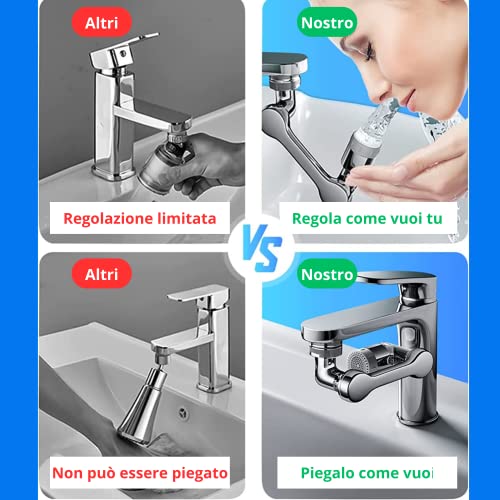 Altri

Regolazione limitata

Nostro

Regola come vuoi tu

VS

Altri

Non può essere piegato

Nostro

Piegalo come vuoi