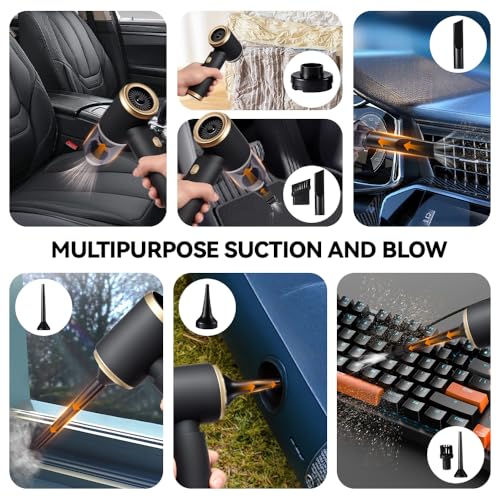 MULTIPURPOSE SUCTION AND BLOW