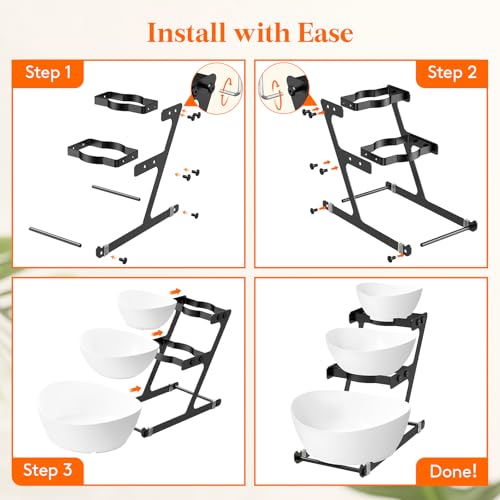 Install with Ease

Step 1

Step 2

Step 3

Done!