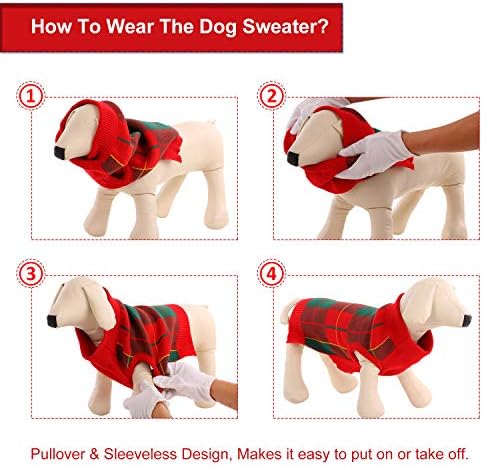 How To Wear The Dog Sweater?

1

2

3

4

Pullover & Sleeveless Design, Makes it easy to put on or take off.