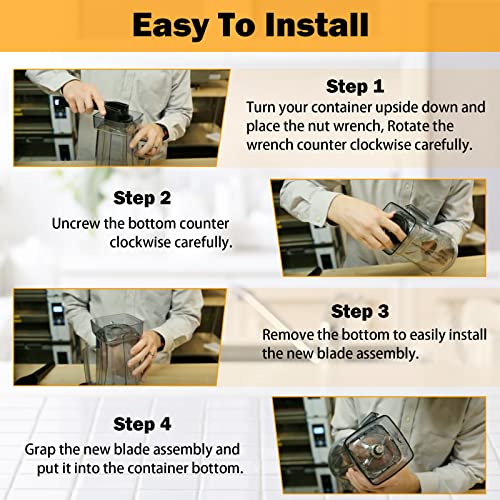 Easy To Install

Step 1
Turn your container upside down and place the nut wrench, Rotate the wrench counter clockwise carefully.

Step 2
Uncrew the bottom counter clockwise carefully.

Step 3
Remove the bottom to easily install the new blade assembly.

Step 4
Grap the new blade assembly and put it into the container bottom.