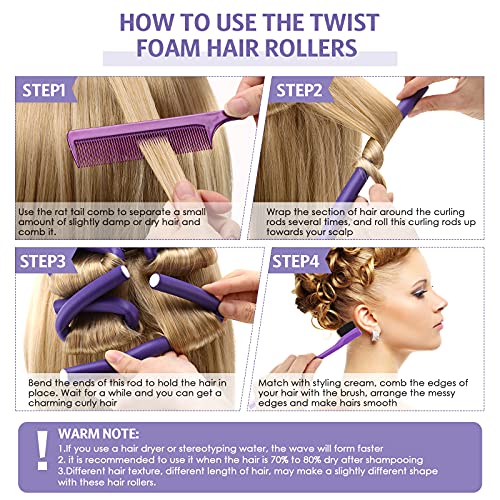 HOW TO USE THE TWIST FOAM HAIR ROLLERS

STEP1

Use the rat tail comb to separate a small amount of slightly damp or dry hair and comb it.

STEP2

Wrap the section of hair around the curling rods several times, and roll this curling rods up towards your scalp

STEP3

Bend the ends of this rod to hold the hair in place. Wait for a while and you can get a charming curly hair

STEP4

Match with styling cream, comb the edges of your hair with the brush, arrange the messy edges and make hairs smooth

!

WARM NOTE:

1.If you use a hair dryer or stereotyping water, the wave will form faster

2. it is recommended to use it when the hair is 70% to 80% dry after shampooing

3.Different hair texture, different length of hair, may make a slightly different shape with these hair rollers.