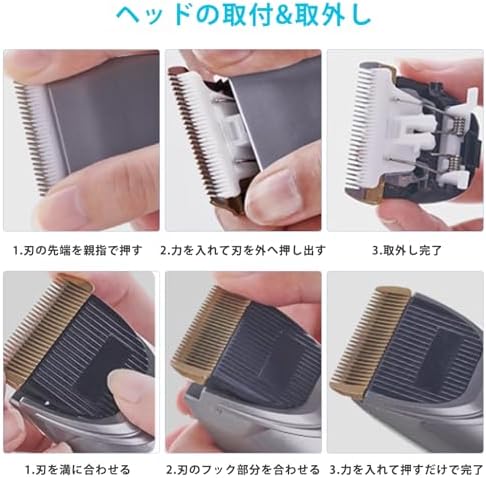 ヘッドの取付&取外し

1.刃の先端を親指で押す

2.力を入れて刃を外へ押し出す

3.取外し完了

1.刃を溝に合わせる

2.刃のフック部分を合わせる

3.力を入れて押すだけで完了