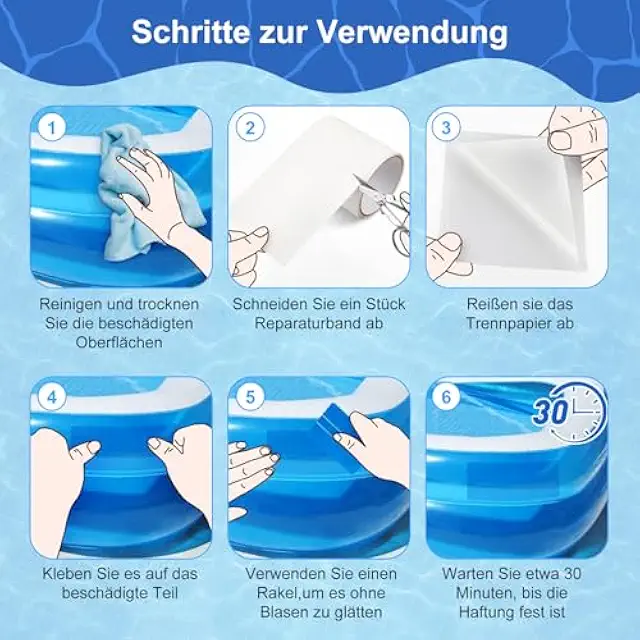 Schritte zur Verwendung

1
Reinigen und trocknen Sie die beschädigten Oberflächen

2
Schneiden Sie ein Stück Reparaturband ab

3
Reißen sie das Trennpapier ab

4
Kleben Sie es auf das beschädigte Teil

5
Verwenden Sie einen Rakel,um es ohne Blasen zu glätten

6
30
Warten Sie etwa 30 Minuten, bis die Haftung fest ist