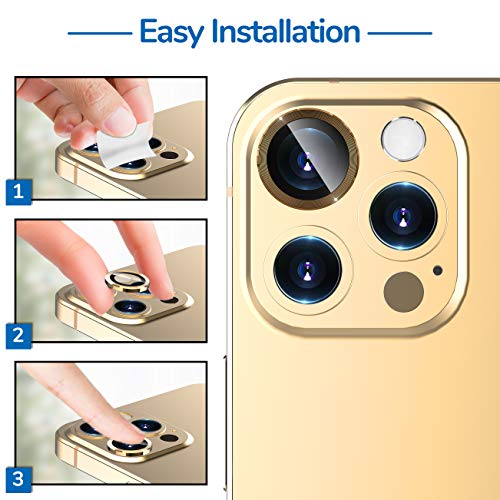 Easy Installation

1

2

3