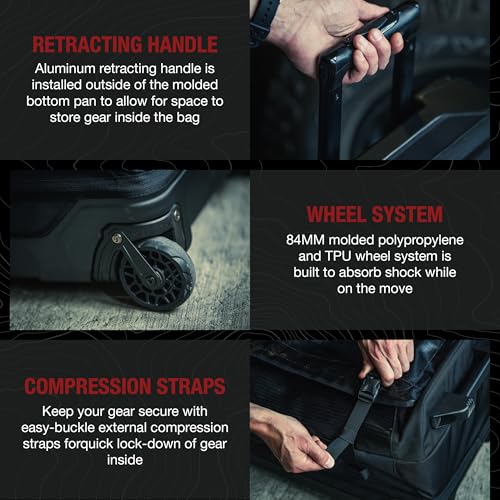 RETRACTING HANDLE

Aluminum retracting handle is installed outside of the molded bottom pan to allow for space to store gear inside the bag

WHEEL SYSTEM

84MM molded polypropylene and TPU wheel system is built to absorb shock while on the move

COMPRESSION STRAPS

Keep your gear secure with easy-buckle external compression straps forquick lock-down of gear inside