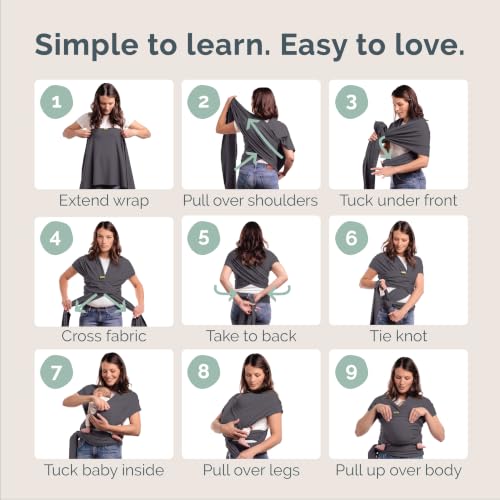 Simple to learn. Easy to love.

1
Extend wrap

2
Pull over shoulders

3
Tuck under front

4
Cross fabric

5
Take to back

6
Tie knot

7
Tuck baby inside

8
Pull over legs

9
Pull up over body