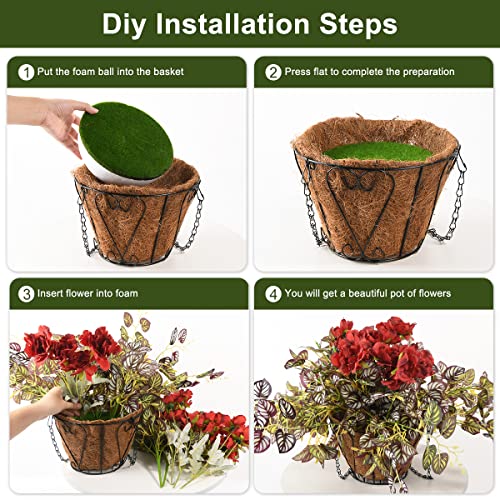 Diy Installation Steps

1 Put the foam ball into the basket

2 Press flat to complete the preparation

3 Insert flower into foam

4 You will get a beautiful pot of flowers