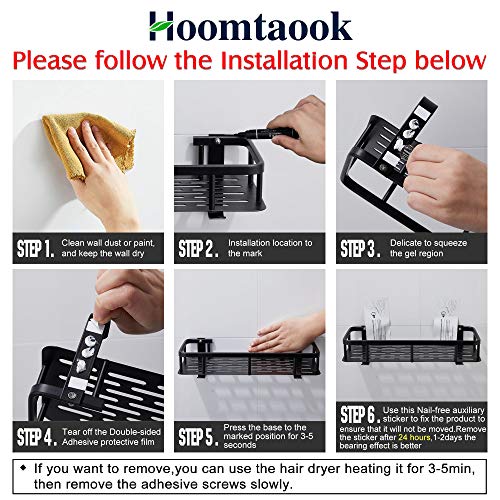 Hoomtaook

Please follow the Installation Step below

STEP 1. Clean wall dust or paint, and keep the wall dry

STEP 2. Installation location to the mark

STEP 3. Delicate to squeeze the gel region

STEP 4. Tear off the Double-sided Adhesive protective film

STEP 5. Press the base to the marked position for 3-5 seconds

STEP 6. Use this Nail-free auxiliary sticker to fix the product to ensure that it will not be moved.Remove the sticker after 24 hours,1-2days the bearing effect is better

◆ If you want to remove,you can use the hair dryer heating it for 3-5min, then remove the adhesive screws slowly.