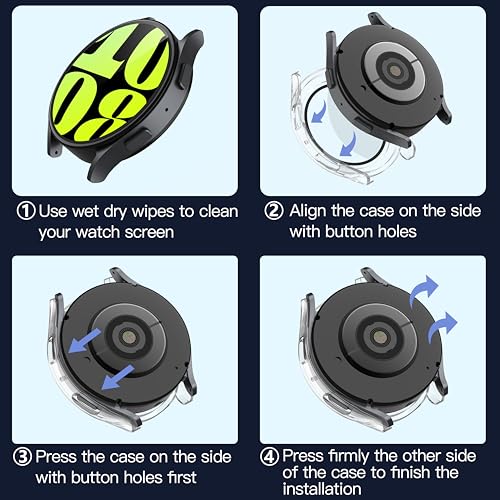 10
08

① Use wet dry wipes to clean your watch screen

② Align the case on the side with button holes

③ Press the case on the side with button holes first

④ Press firmly the other side of the case to finish the installation