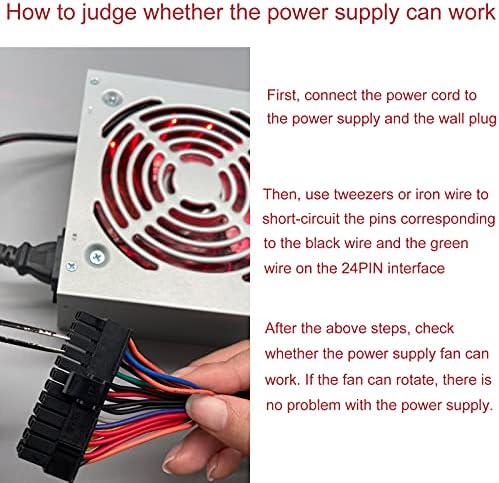 How to judge whether the power supply can work

First, connect the power cord to the power supply and the wall plug

Then, use tweezers or iron wire to short-circuit the pins corresponding to the black wire and the green wire on the 24PIN interface

After the above steps, check whether the power supply fan can work. If the fan can rotate, there is no problem with the power supply.