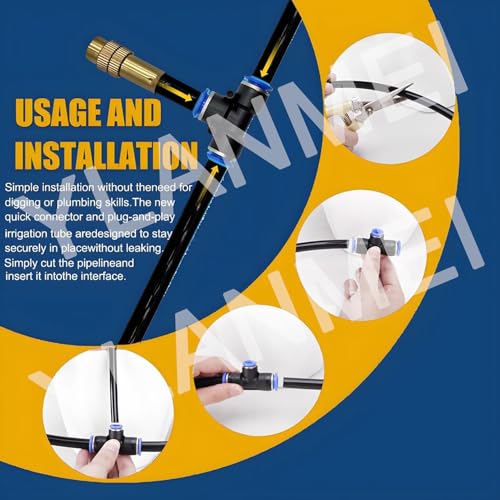 USAGE AND INSTALLATION

Simple installation without theneed for digging or plumbing skills.The new quick connector and plug-and-play irrigation tube aredesigned to stay securely in placewithout leaking. Simply cut the pipelineand insert it intothe interface.

YLANMEI
YLANMEI