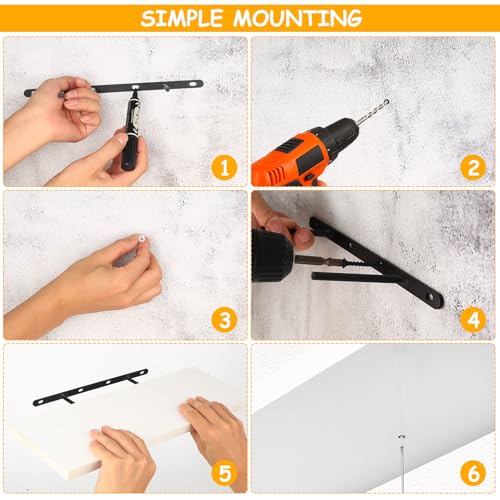 SIMPLE MOUNTING

1

2

3

4

5

6