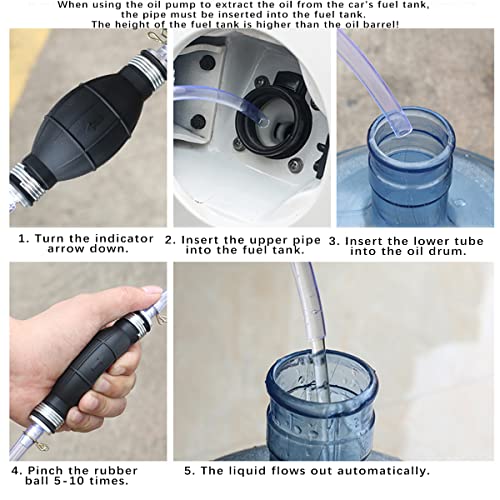 When using the oil pump to extract the oil from the car's fuel tank, the pipe must be inserted into the fuel tank. The height of the fuel tank is higher than the oil barrel!

1. Turn the indicator arrow down.

2. Insert the upper pipe into the fuel tank.

3. Insert the lower tube into the oil drum.

4. Pinch the rubber ball 5-10 times.

5. The liquid flows out automatically.