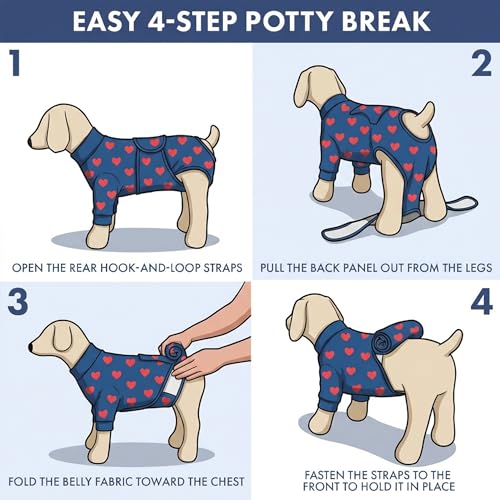 EASY 4-STEP POTTY BREAK

1

OPEN THE REAR HOOK-AND-LOOP STRAPS

2

PULL THE BACK PANEL OUT FROM THE LEGS

3

FOLD THE BELLY FABRIC TOWARD THE CHEST

4

FASTEN THE STRAPS TO THE FRONT TO HOLD IT IN PLACE