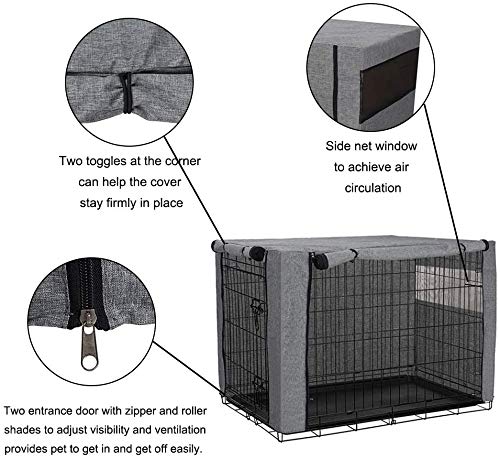 Two toggles at the corner can help the cover stay firmly in place

Side net window to achieve air circulation

Two entrance door with zipper and roller shades to adjust visibility and ventilation provides pet to get in and get off easily.