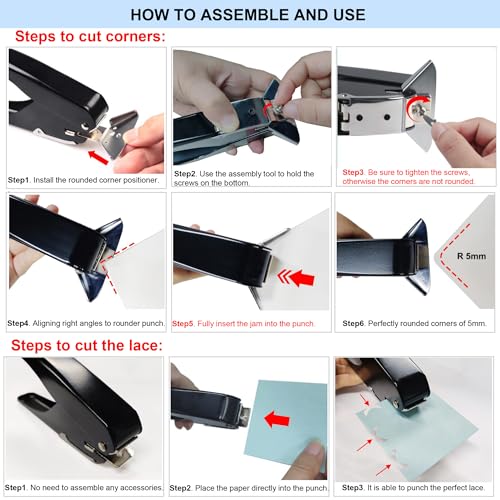 HOW TO ASSEMBLE AND USE

Steps to cut corners:

Step1. Install the rounded corner positioner.

Step2. Use the assembly tool to hold the screws on the bottom.

Step3. Be sure to tighten the screws, otherwise the corners are not rounded.

Step4. Aligning right angles to rounder punch.

Step5. Fully insert the jam into the punch.

R 5mm

Step6. Perfectly rounded corners of 5mm.

Steps to cut the lace:

Step1. No need to assemble any accessories.

Step2. Place the paper directly into the punch.

Step3. It is able to punch the perfect lace.