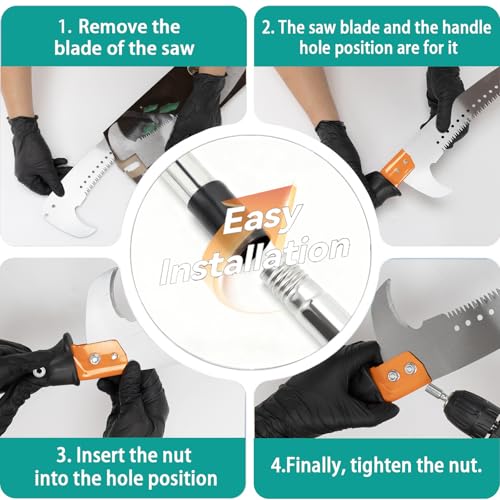 1. Remove the blade of the saw

2. The saw blade and the handle hole position are for it

Easy Installation

3. Insert the nut into the hole position

4.Finally, tighten the nut.