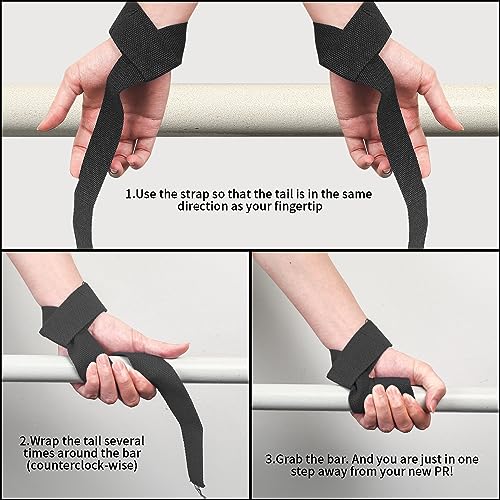 1.Use the strap so that the tail is in the same direction as your fingertip

2.Wrap the tail several times around the bar (counterclock-wise)

3.Grab the bar. And you are just in one step away from your new PR!