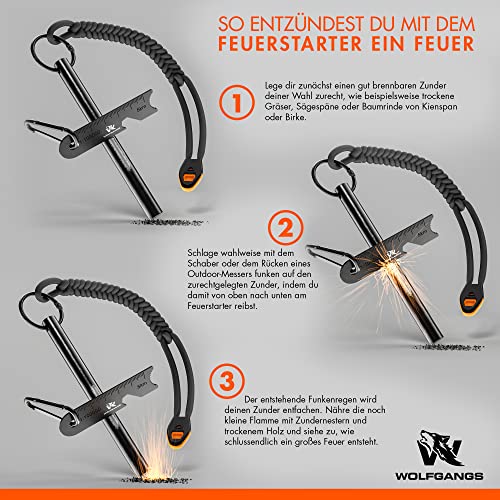 SO ENTZÜNDEST DU MIT DEM
FEUERSTARTER EIN FEUER

1

Lege dir zunächst einen gut brennbaren Zunder deiner Wahl zurecht, wie beispielsweise trockene Gräser, Sägespäne oder Baumrinde von Kienspan oder Birke.

2

Schlage wahlweise mit dem Schaber oder dem Rücken eines Outdoor-Messers funken auf den zurechtgelegten Zunder, indem du damit von oben nach unten am Feuerstarter reibst.

3

Der entstehende Funkenregen wird deinen Zunder entfachen. Nähre die noch kleine Flamme mit Zundernestern und trockenem Holz und siehe zu, wie schlussendlich ein großes Feuer entsteht.

WOLFGANGS