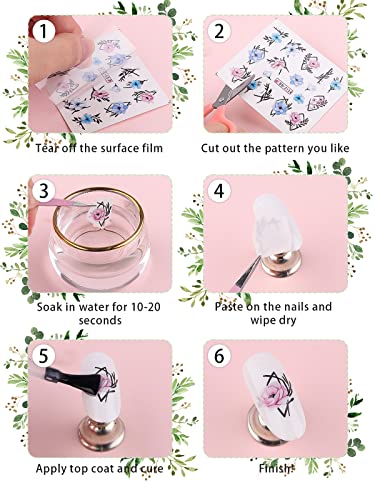 1
Tear off the surface film

2
Cut out the pattern you like

3
Soak in water for 10-20 seconds

4
Paste on the nails and wipe dry

5
Apply top coat and cure

6
Finish!