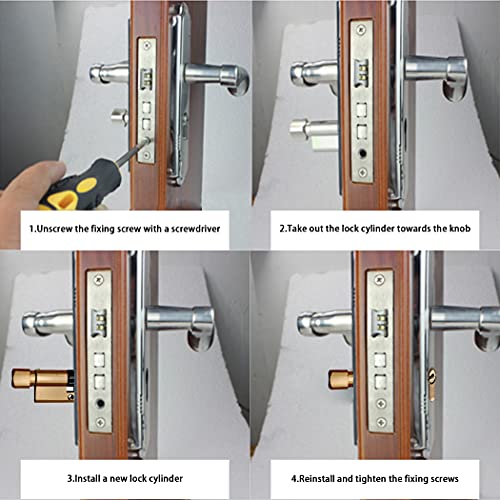 1.Unscrew the fixing screw with a screwdriver

2.Take out the lock cylinder towards the knob

3.Install a new lock cylinder

4.Reinstall and tighten the fixing screws